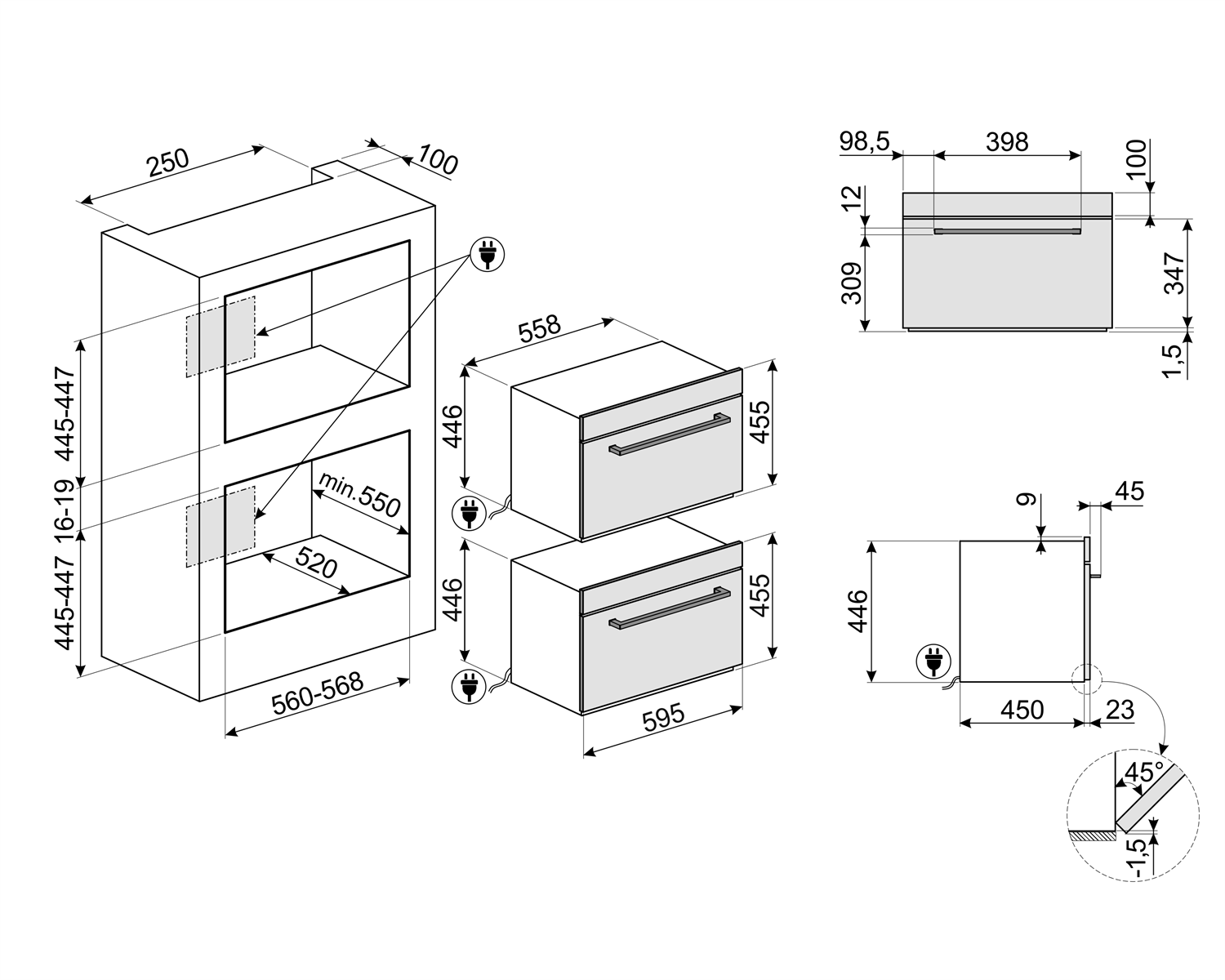 250
100
445-447
16-19
445-447
min.550
520
560-568
558
446
455
446
455
595
98,5
398
100
12
309
347
1,5
9
45
446
450
23
45°
-1,5